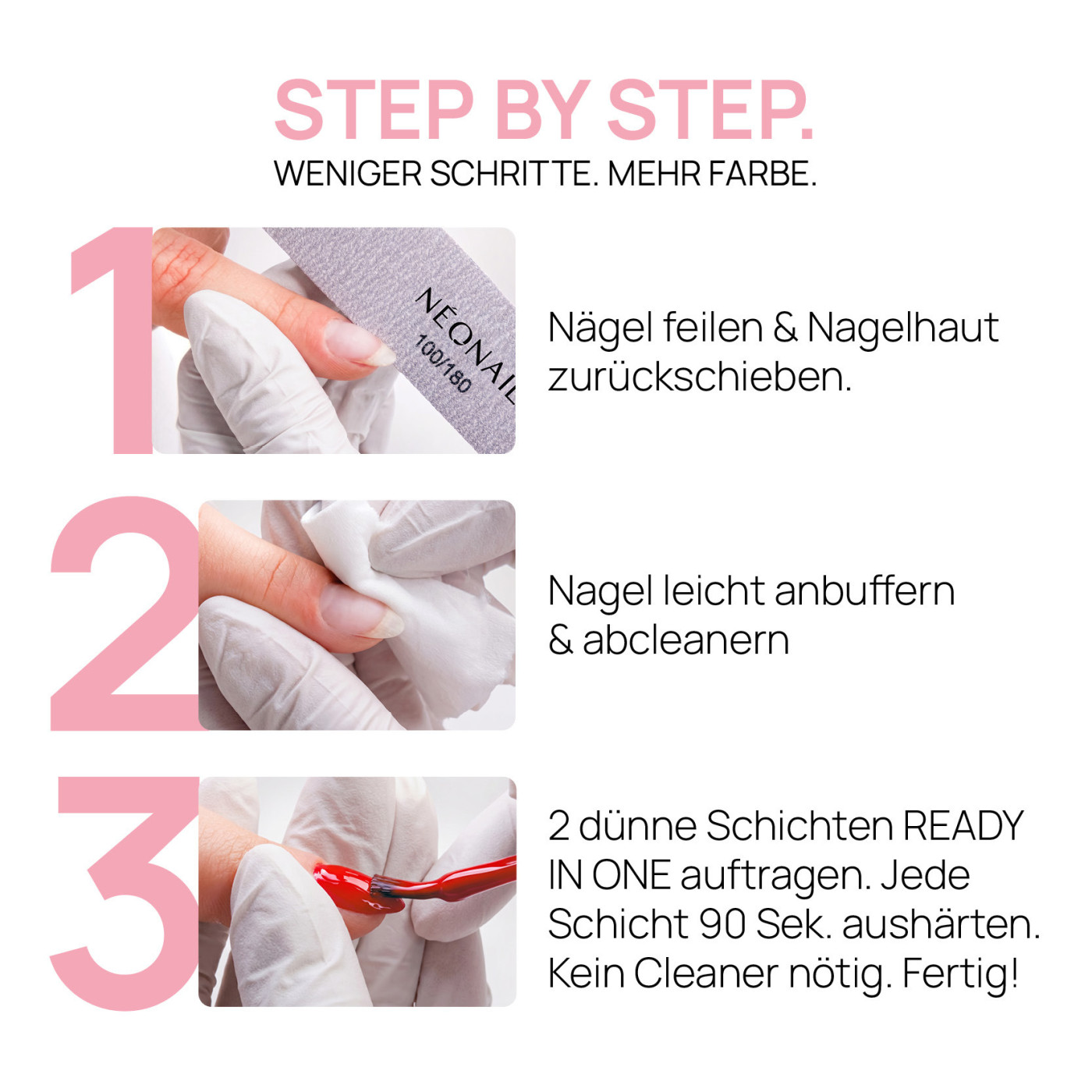 STEP BY STEP.
WENIGER SCHRITTE. MEHR FARBE.

1

NEONAIL
100/180

Nägel feilen & Nagelhaut zurückschieben.

2

Nagel leicht anbuffern & abcleanern

3

2 dünne Schichten READY IN ONE auftragen. Jede Schicht 90 Sek. aushärten. Kein Cleaner nötig. Fertig!